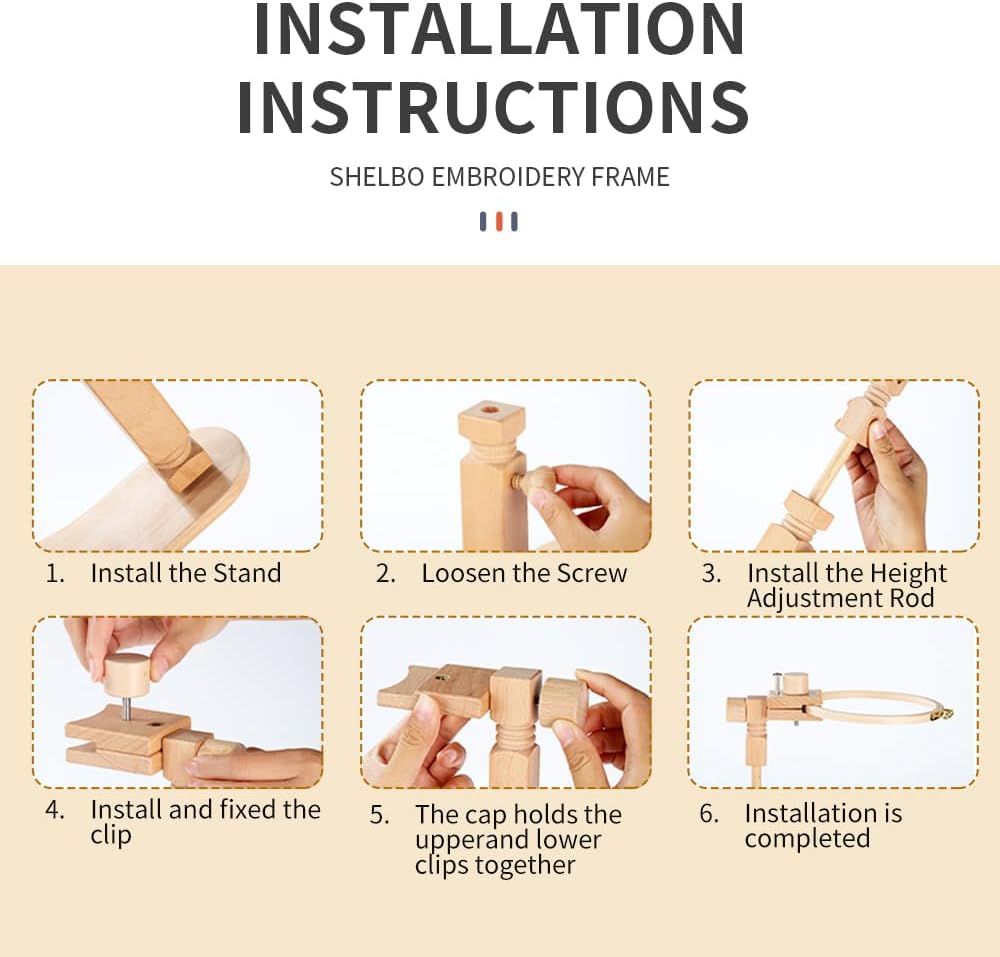 INSTALLATION INSTRUCTIONS

SHELBO EMBROIDERY FRAME

1. Install the Stand

2. Loosen the Screw

3. Install the Height Adjustment Rod

4. Install and fixed the clip

5. The cap holds the upperand lower clips together

6. Installation is completed