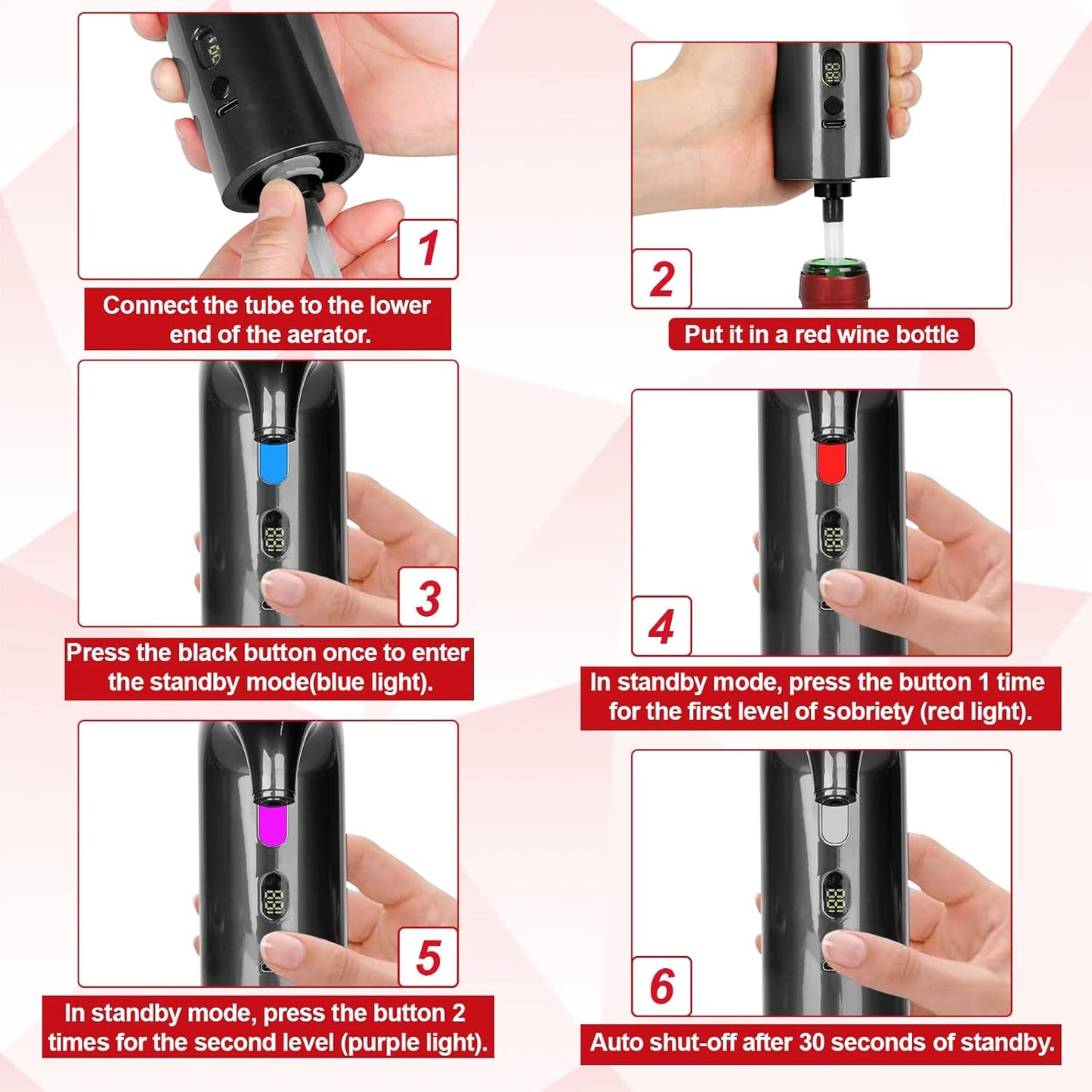 1
Connect the tube to the lower end of the aerator.

2
Put it in a red wine bottle

3
Press the black button once to enter the standby mode(blue light).

4
In standby mode, press the button 1 time for the first level of sobriety (red light).

5
In standby mode, press the button 2 times for the second level (purple light).

6
Auto shut-off after 30 seconds of standby.